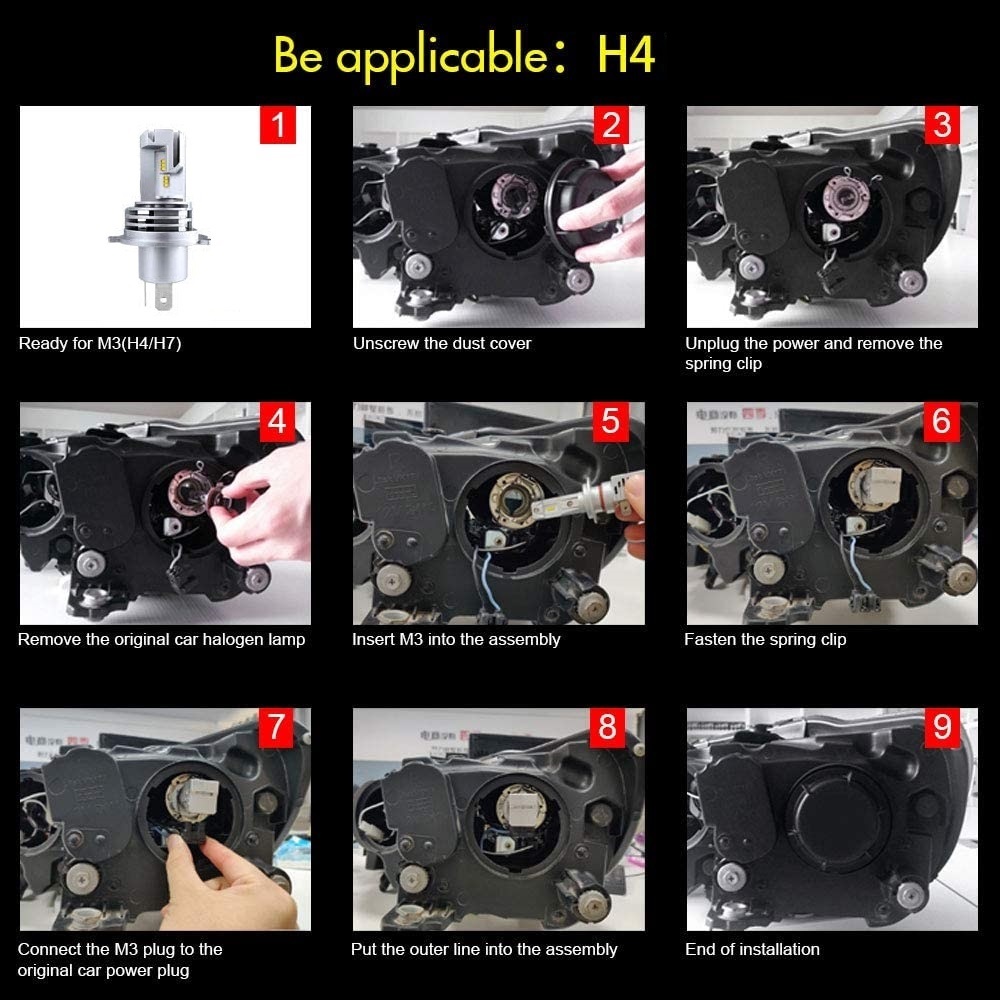 Be applicable: H4

1
Ready for M3(H4/H7)

2
Unscrew the dust cover

3
Unplug the power and remove the spring clip

4
Remove the original car halogen lamp

5
Insert M3 into the assembly

6
Fasten the spring clip

7
Connect the M3 plug to the original car power plug

8
Put the outer line into the assembly

9
End of installation