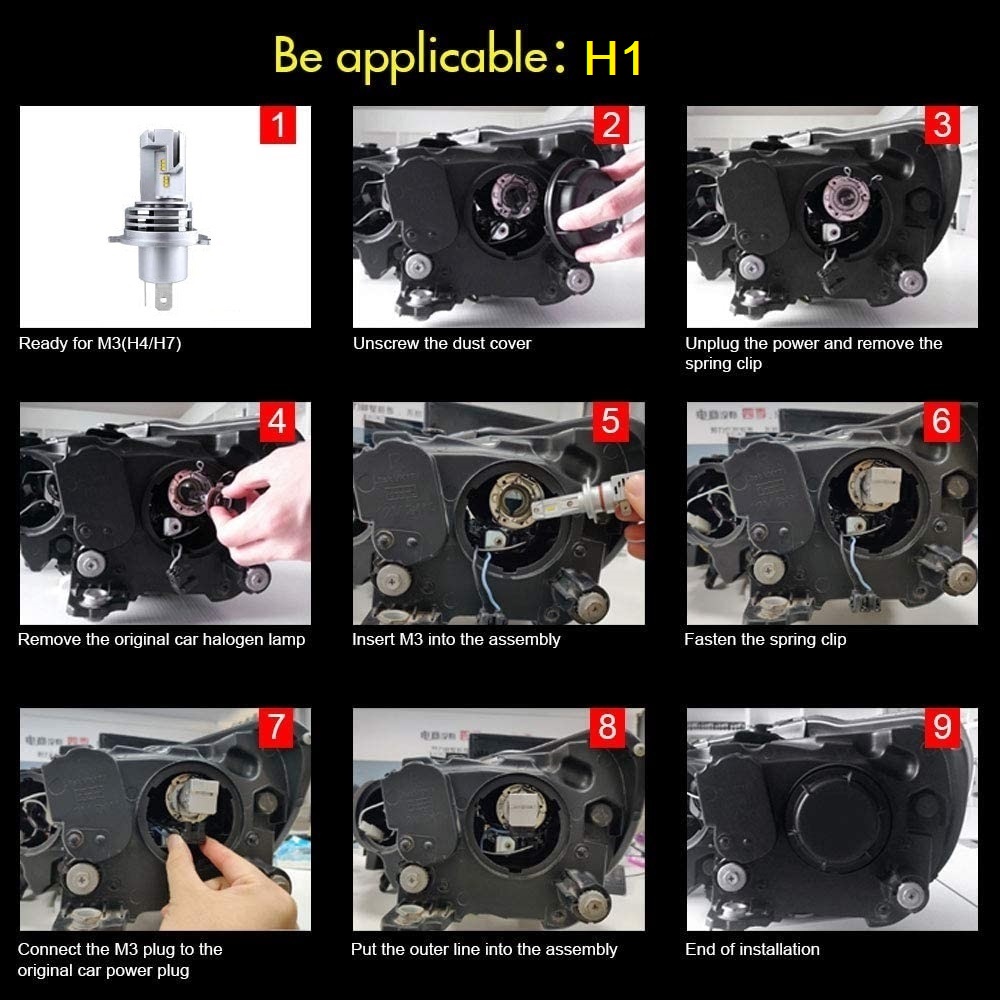 Be applicable: H1

1

Ready for M3(H4/H7)

2

Unscrew the dust cover

3

Unplug the power and remove the spring clip

4

Remove the original car halogen lamp

5

Insert M3 into the assembly

6

Fasten the spring clip

7

Connect the M3 plug to the original car power plug

8

Put the outer line into the assembly

9

End of installation