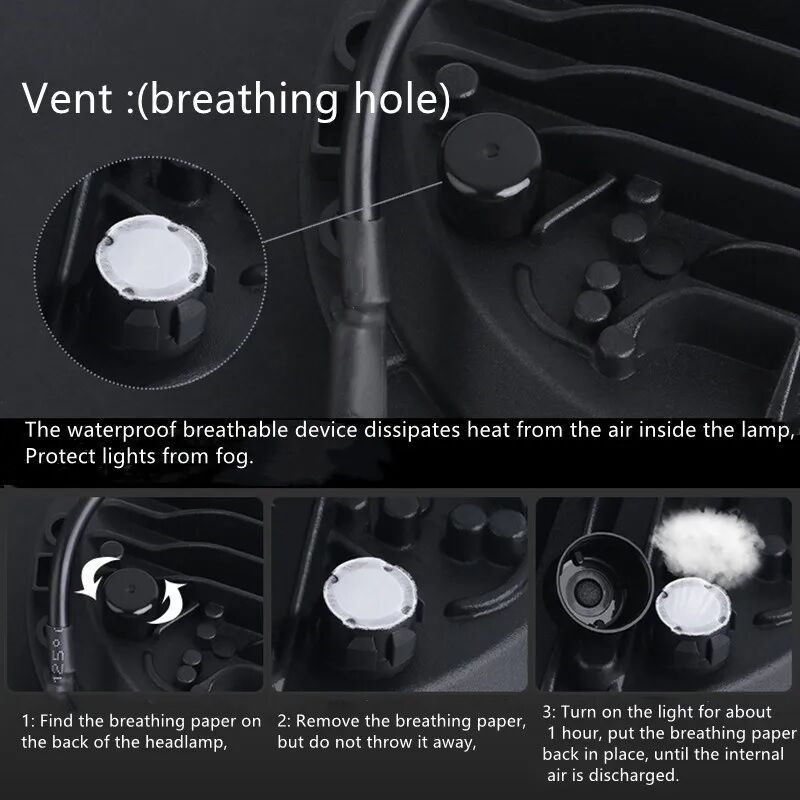 Vent :(breathing hole)

The waterproof breathable device dissipates heat from the air inside the lamp, Protect lights from fog.

125°C

1: Find the breathing paper on the back of the headlamp,

2: Remove the breathing paper, but do not throw it away,

3: Turn on the light for about 1 hour, put the breathing paper back in place, until the internal air is discharged.