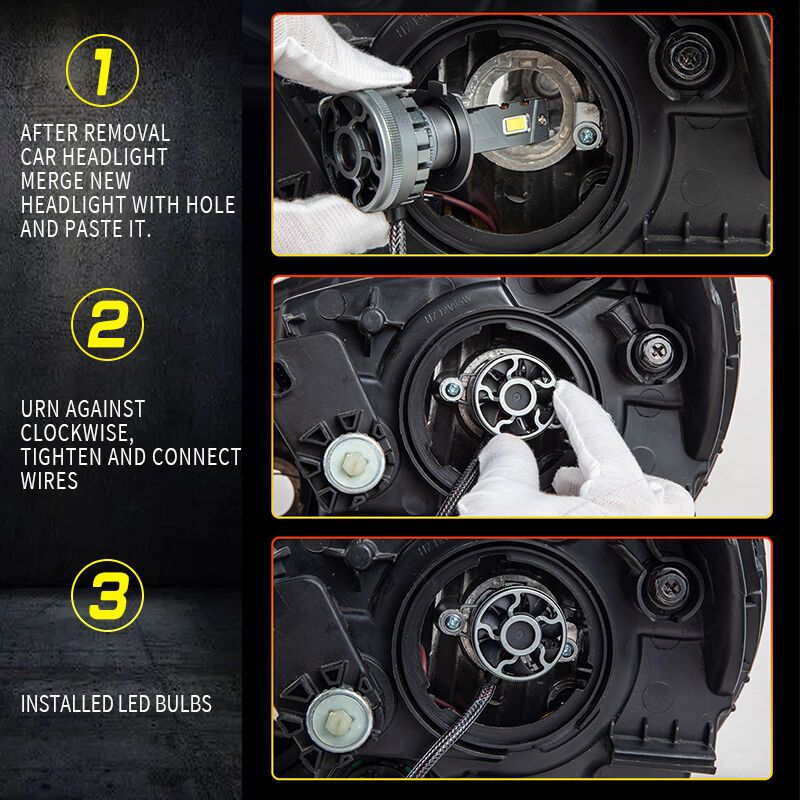 1

AFTER REMOVAL CAR HEADLIGHT MERGE NEW HEADLIGHT WITH HOLE AND PASTE IT.

2

URN AGAINST CLOCKWISE, TIGHTEN AND CONNECT WIRES

3

INSTALLED LED BULBS