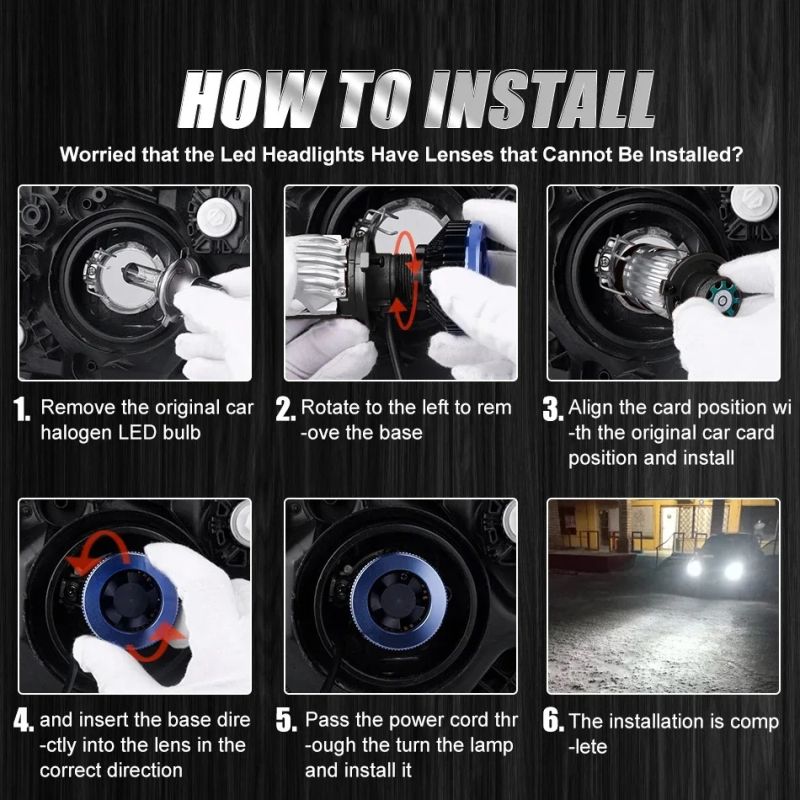 HOW TO INSTALL

Worried that the Led Headlights Have Lenses that Cannot Be Installed?

1. Remove the original car halogen LED bulb

2. Rotate to the left to rem -ove the base

3. Align the card position wi -th the original car card position and install

4. and insert the base dire -ctly into the lens in the correct direction

5. Pass the power cord thr -ough the turn the lamp and install it

6. The installation is comp -lete