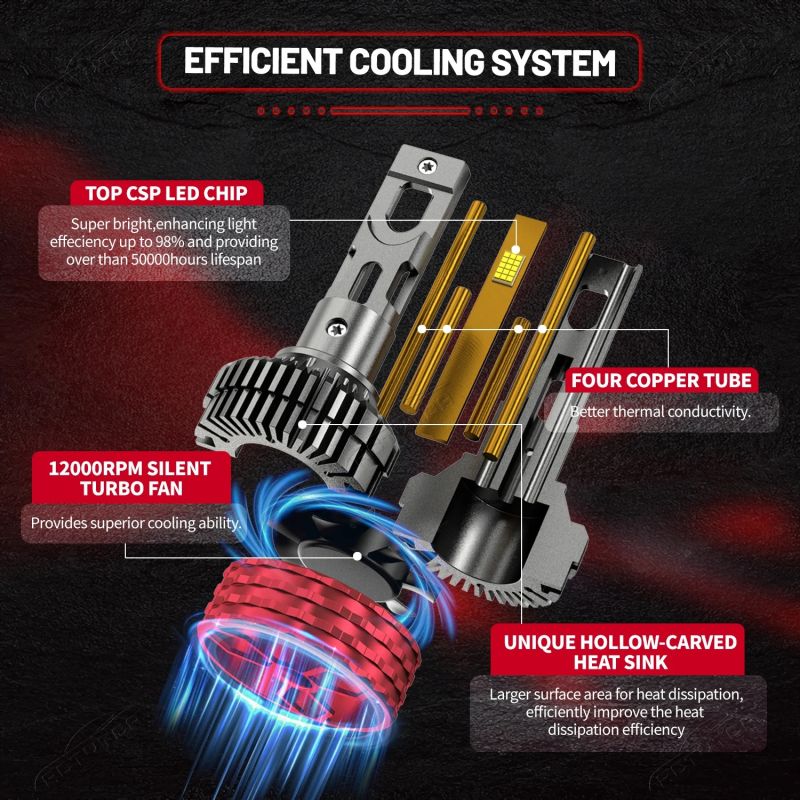 EFFICIENT COOLING SYSTEM

TOP CSP LED CHIP

Super bright,enhancing light effeciency up to 98% and providing over than 50000hours lifespan

FOUR COPPER TUBE

Better thermal conductivity.

12000RPM SILENT TURBO FAN

Provides superior cooling ability.

UNIQUE HOLLOW-CARVED HEAT SINK

Larger surface area for heat dissipation, efficiently improve the heat dissipation efficiency