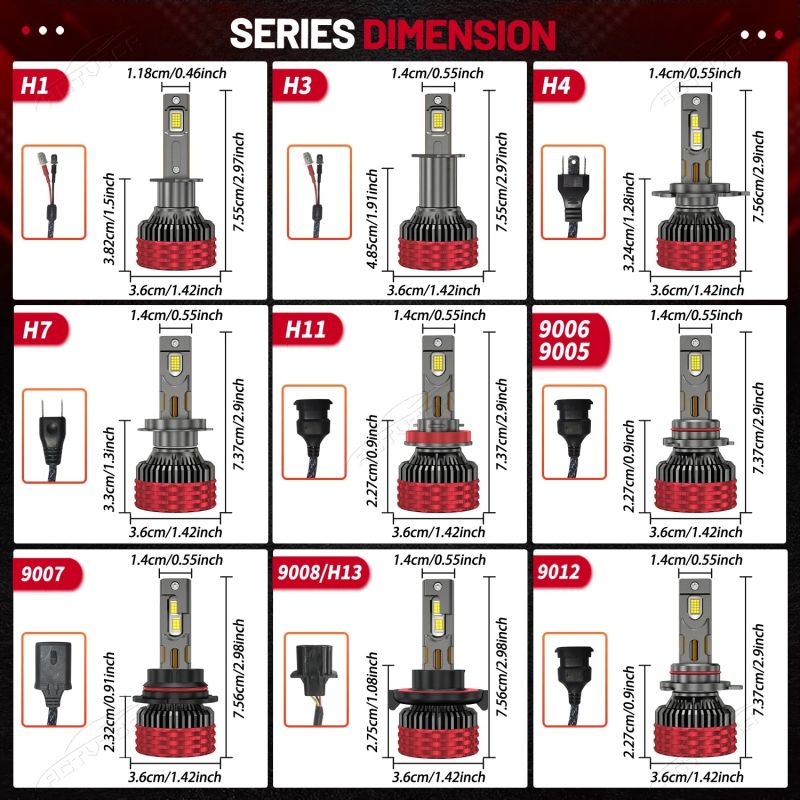 SERIES DIMENSION

H1
1.18cm/0.46inch
3.82cm/1.5inch
7.55cm/2.97inch
3.6cm/1.42inch

H3
1.4cm/0.55inch
4.85cm/1.91inch
7.55cm/2.97inch
3.6cm/1.42inch

H4
1.4cm/0.55inch
3.24cm/1.28inch
7.56cm/2.9inch
3.6cm/1.42inch

H7
1.4cm/0.55inch
3.3cm/1.3inch
7.37cm/2.9inch
3.6cm/1.42inch

H11
1.4cm/0.55inch
2.27cm/0.9inch
7.37cm/2.9inch
3.6cm/1.42inch

9006
9005
1.4cm/0.55inch
2.27cm/0.9inch
7.37cm/2.9inch
3.6cm/1.42inch

9007
1.4cm/0.55inch
2.32cm/0.91inch
7.56cm/2.98inch
3.6cm/1.42inch

9008/H13
1.4cm/0.55inch
2.75cm/1.08inch
7.56cm/2.98inch
3.6cm/1.42inch

9012
1.4cm/0.55inch
2.27cm/0.9inch
7.37cm/2.9inch
3.6cm/1.42inch