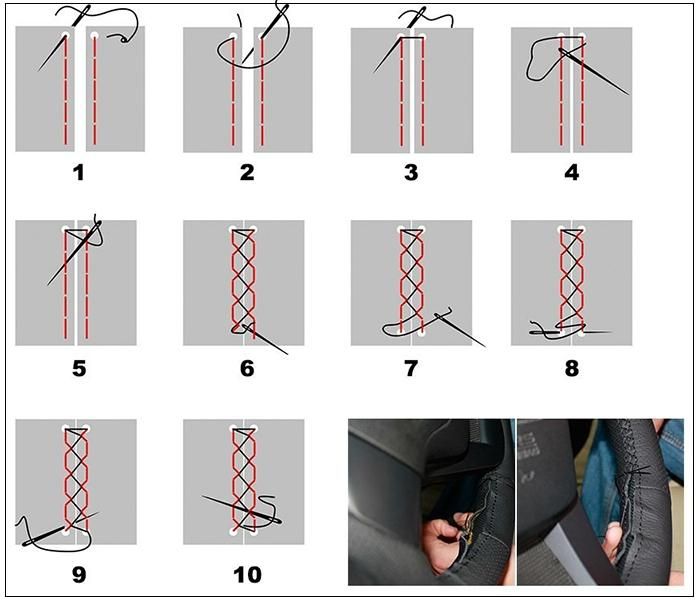 1

2

3

4

5

6

7

8

9

10