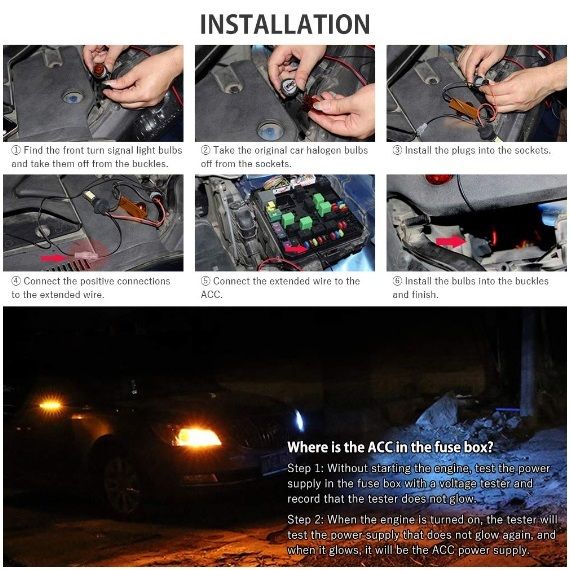 INSTALLATION

① Find the front turn signal light bulbs and take them off from the buckles.

② Take the original car halogen bulbs off from the sockets.

③ Install the plugs into the sockets.

④ Connect the positive connections to the extended wire.

⑤ Connect the extended wire to the ACC.

⑥ Install the bulbs into the buckles and finish.

Where is the ACC in the fuse box?

Step 1: Without starting the engine, test the power supply in the fuse box with a voltage tester and record that the tester does not glow.

Step 2: When the engine is turned on, the tester will test the power supply that does not glow again, and when it glows, it will be the ACC power supply.